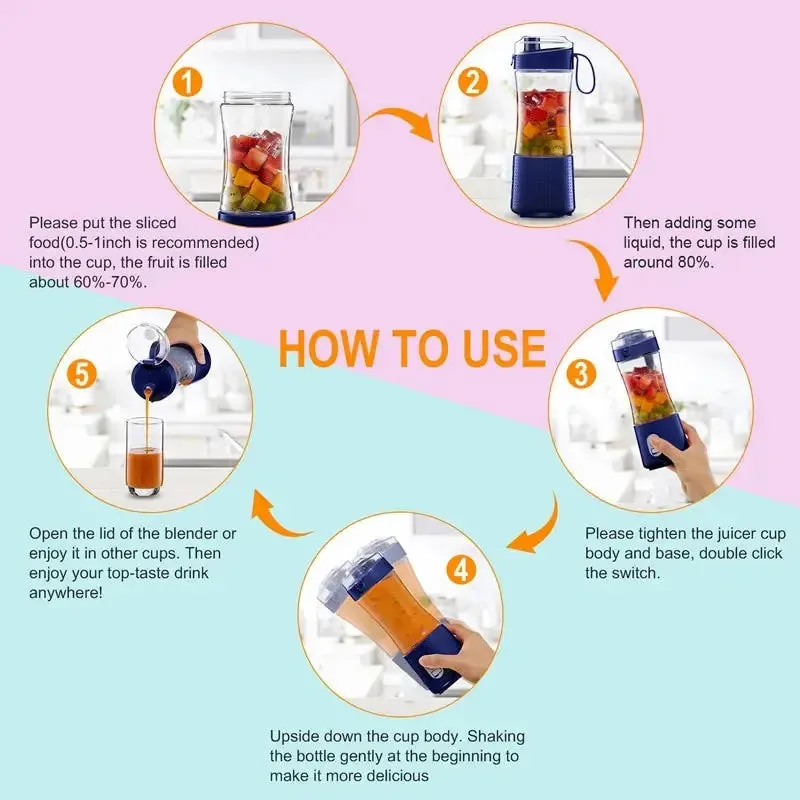 HOW TO USE

1

Please put the sliced food(0.5-1inch is recommended) into the cup, the fruit is filled about 60%-70%.

2

Then adding some liquid, the cup is filled around 80%.

3

Please tighten the juicer cup body and base, double click the switch.

4

Upside down the cup body. Shaking the bottle gently at the beginning to make it more delicious

5

Open the lid of the blender or enjoy it in other cups. Then enjoy your top-taste drink anywhere!